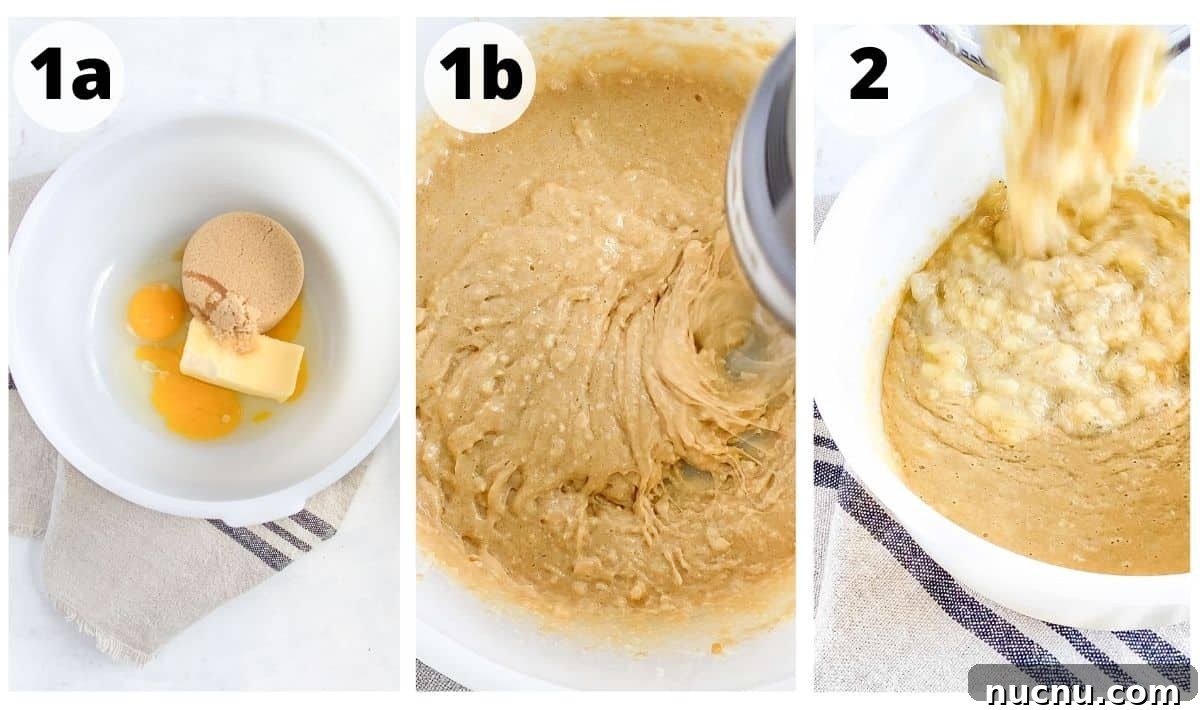 1a

1b

2

nucnu.com