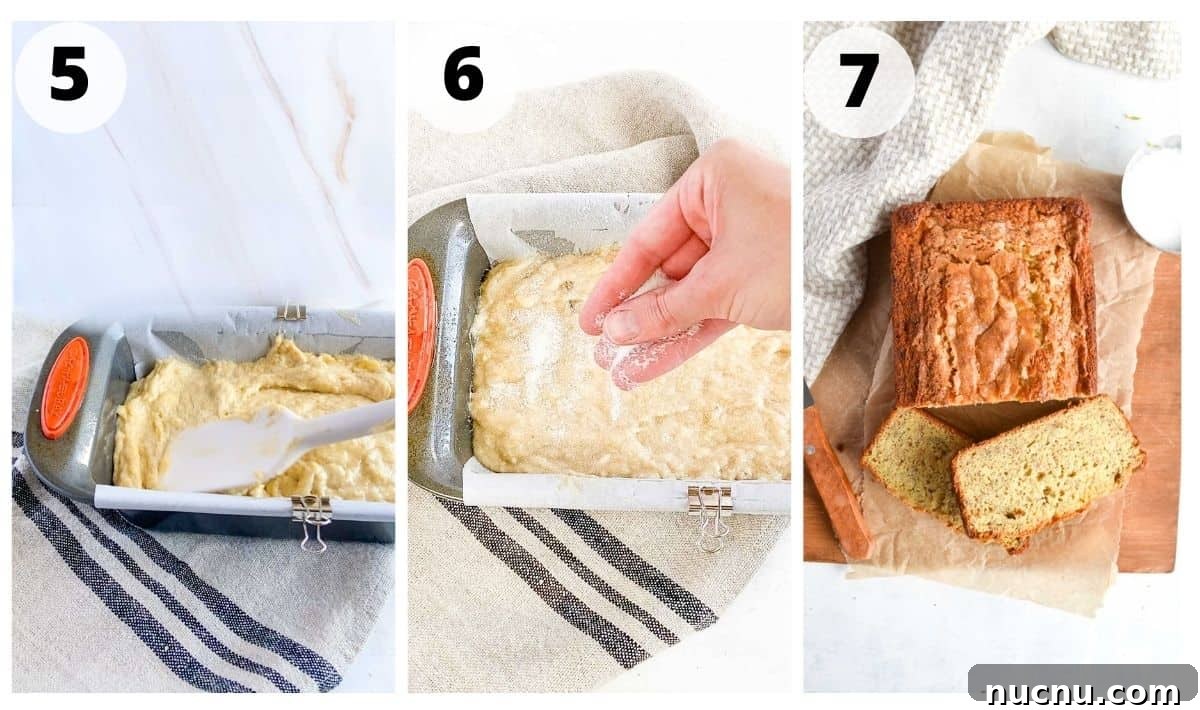 5

6

7

nucnu.com