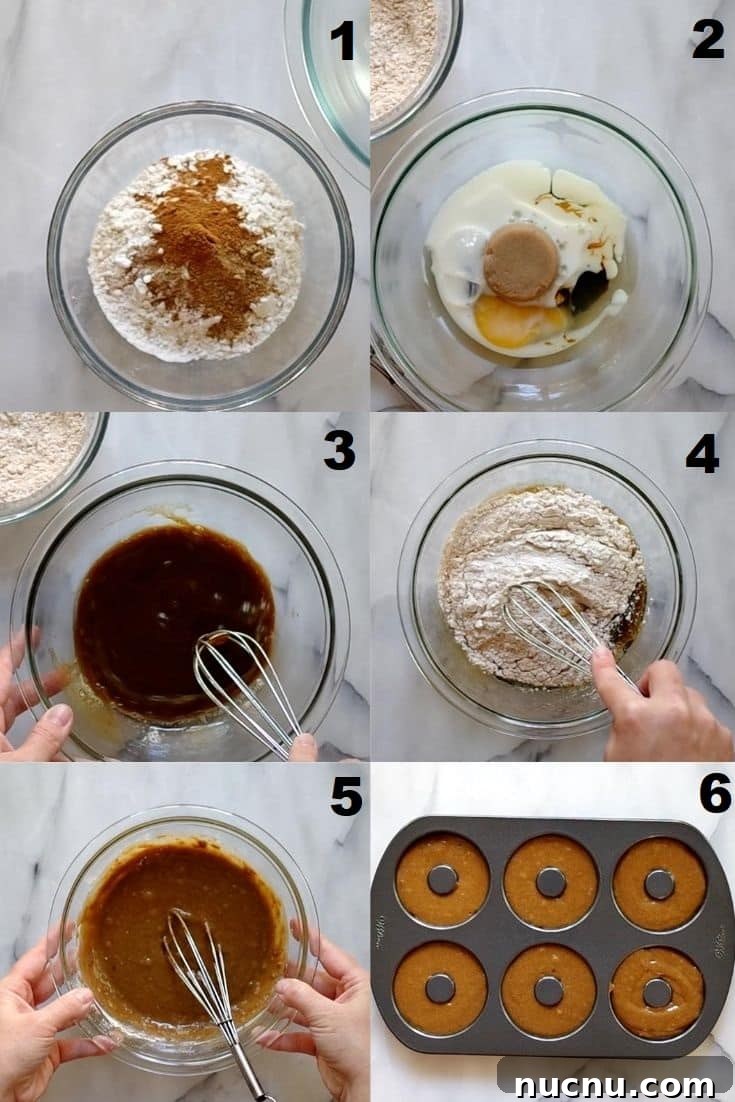 1
2
3
4
5
6
nucnu.com